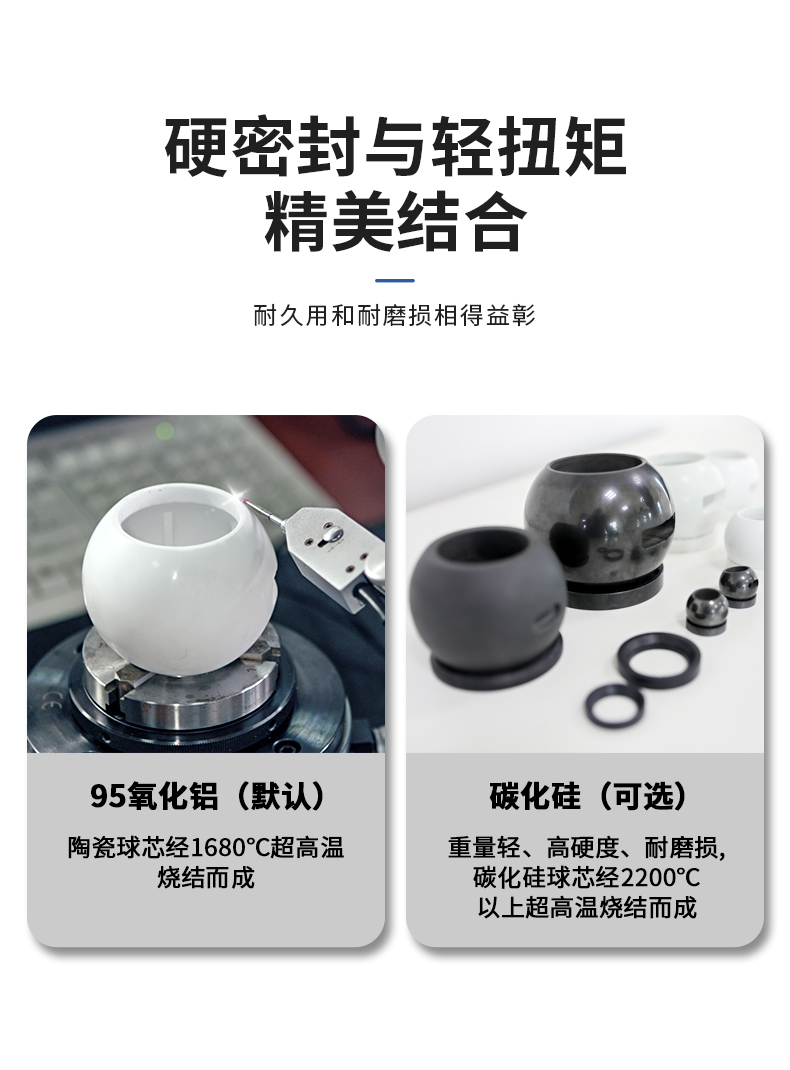 硬密封与轻扭矩
精美结合

耐久用和耐磨损相得益彰

95氧化铝（默认）

陶瓷球芯经1680°C超高温烧结而成

碳化硅（可选）

重量轻、高硬度、耐磨损，碳化硅球芯经2200°C以上超高温烧结而成